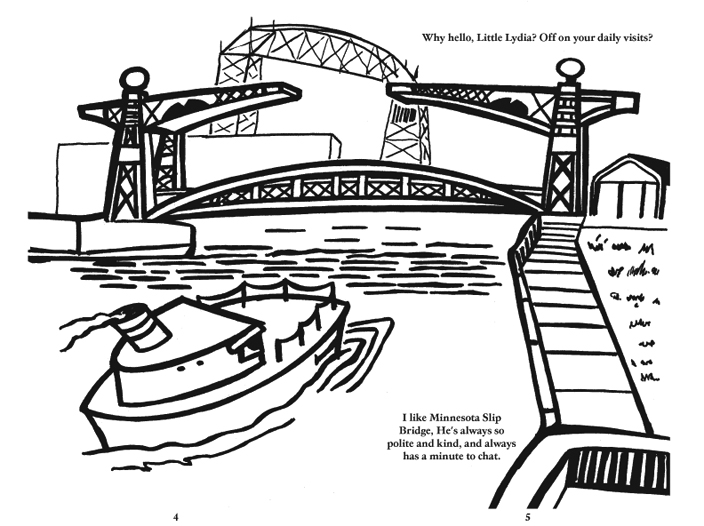 Why hello, Little Lydia? Off on your daily visits?

I like Minnesota Slip Bridge, He's always so polite and kind, and always has a minute to chat.

4

5